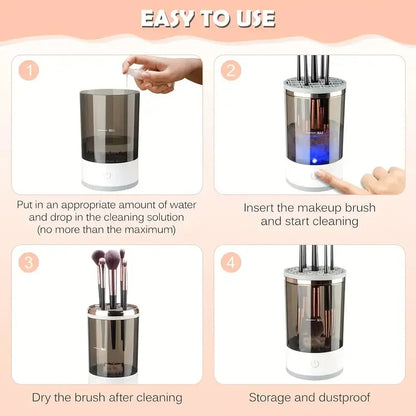 EASY TO USE

1

Put in an appropriate amount of water and drop in the cleaning solution (no more than the maximum)

2

Insert the makeup brush and start cleaning

3

Dry the brush after cleaning

4

Storage and dustproof